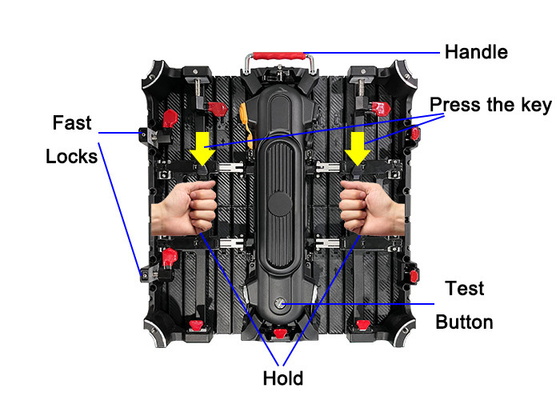 Handle

Press the key

Fast

Locks

Test

Button

Hold